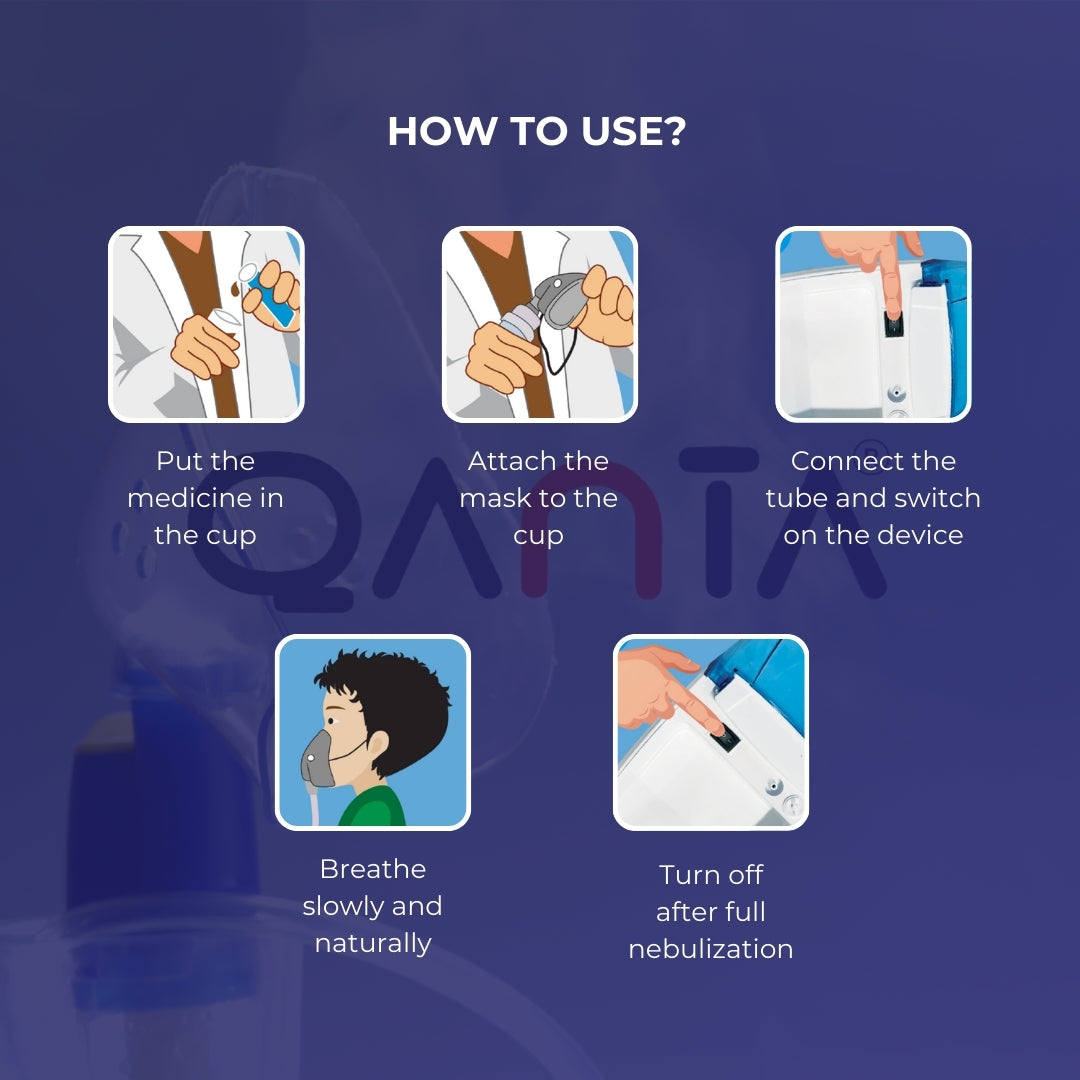 HOW TO USE?

Put the medicine in the cup

Attach the mask to the cup

Connect the tube and switch on the device

QANTA

Breathe slowly and naturally

Turn off after full nebulization