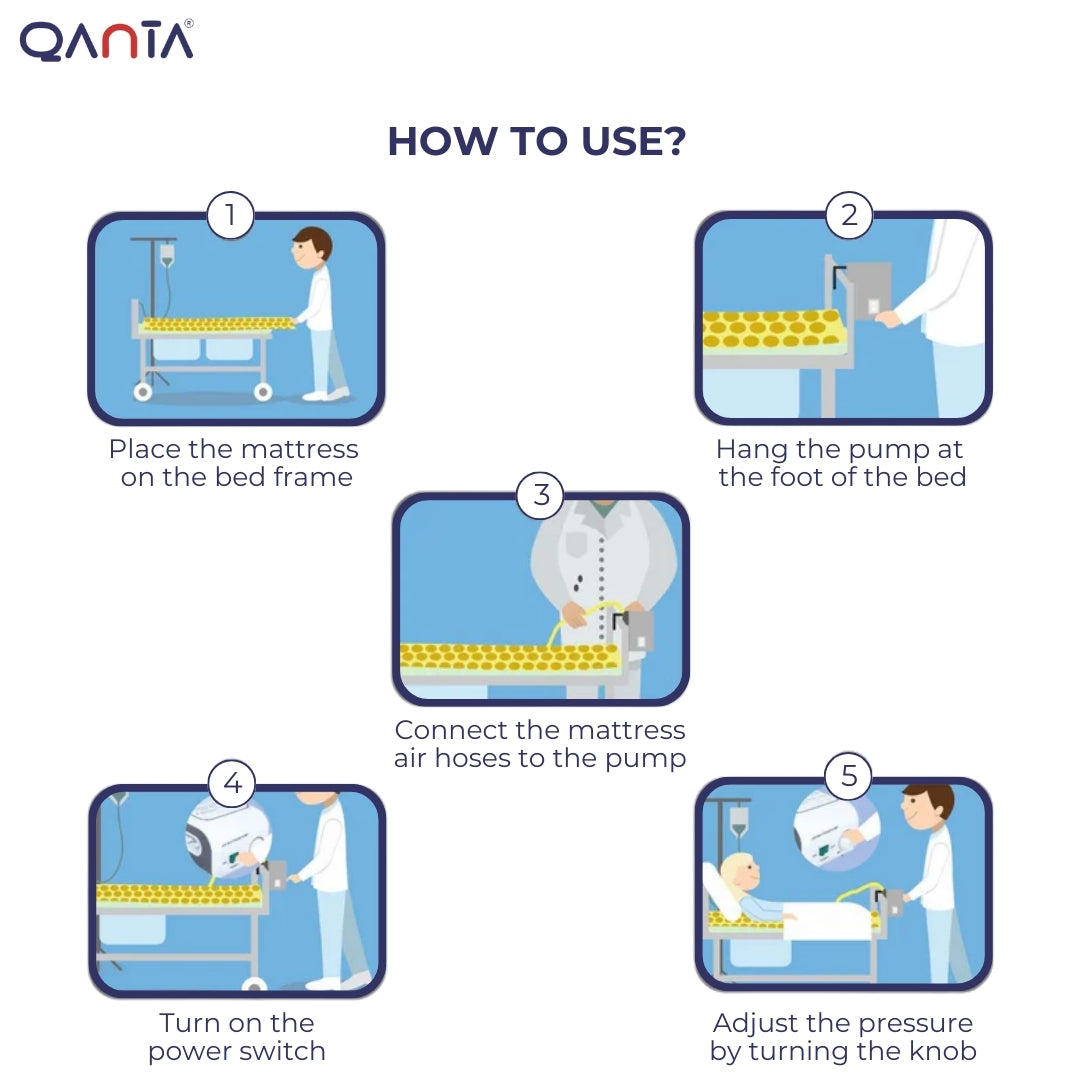 QANTA®

HOW TO USE?

1
Place the mattress on the bed frame

2
Hang the pump at the foot of the bed

3
Connect the mattress air hoses to the pump

4
Turn on the power switch

5
Adjust the pressure by turning the knob